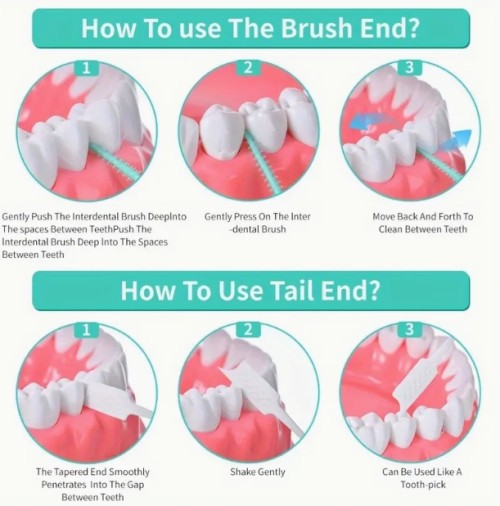 How To use The Brush End?

1

Gently Push The Interdental Brush DeepInto The spaces Between TeethPush The Interdental Brush Deep Into The Spaces Between Teeth

2

Gently Press On The Inter -dental Brush

3

Move Back And Forth To Clean Between Teeth

How To Use Tail End?

1

The Tapered End Smoothly Penetrates Into The Gap Between Teeth

2

Shake Gently

3

Can Be Used Like A Tooth-pick