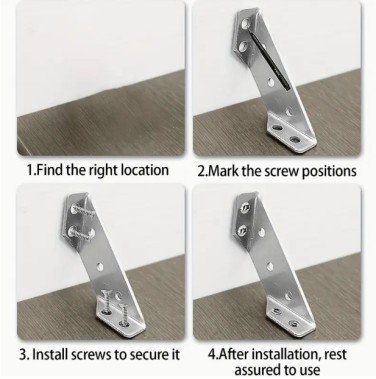 1.Find the right location

2.Mark the screw positions

3. Install screws to secure it

4.After installation, rest assured to use