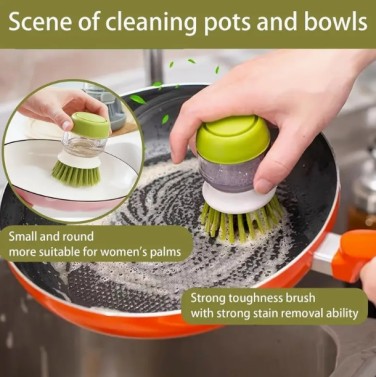 Scene of cleaning pots and bowls

Small and round
more suitable for women's palms

Strong toughness brush
with strong stain removal ability