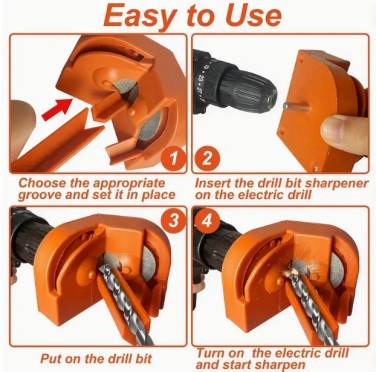 Easy to Use

1

Choose the appropriate groove and set it in place

2

Insert the drill bit sharpener on the electric drill

3

Put on the drill bit

4

Turn on the electric drill and start sharpen