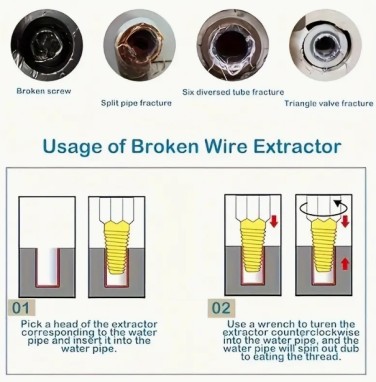 Broken screw

Split pipe fracture

Six diversed tube fracture

Triangle valve fracture

Usage of Broken Wire Extractor

01

Pick a head of the extractor corresponding to the water pipe and insert it into the water pipe.

02

Use a wrench to turen the extractor counterclockwise into the water pipe, and the water pipe will spin out dub to eating the thread.