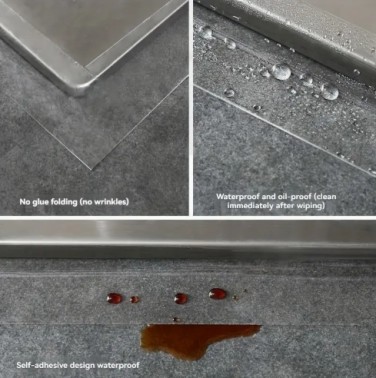 No glue folding (no wrinkles)

Waterproof and oil-proof (clean immediately after wiping)

Self-adhesive design waterproof