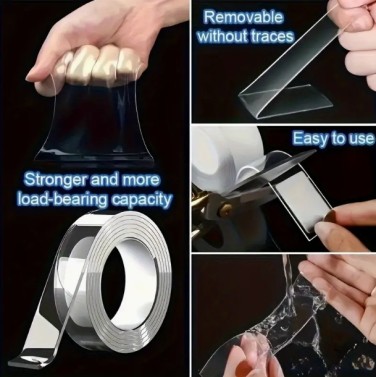 Stronger and more load-bearing capacity

Removable without traces

Easy to use