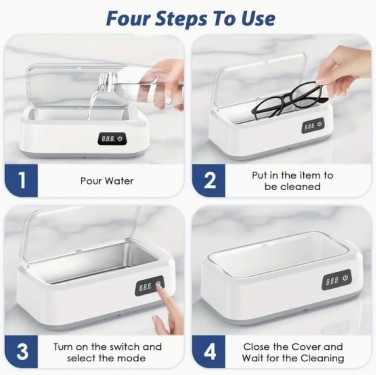 Four Steps To Use

888

1 Pour Water

888

2 Put in the item to be cleaned

888

3 Turn on the switch and select the mode

888

4 Close the Cover and Wait for the Cleaning