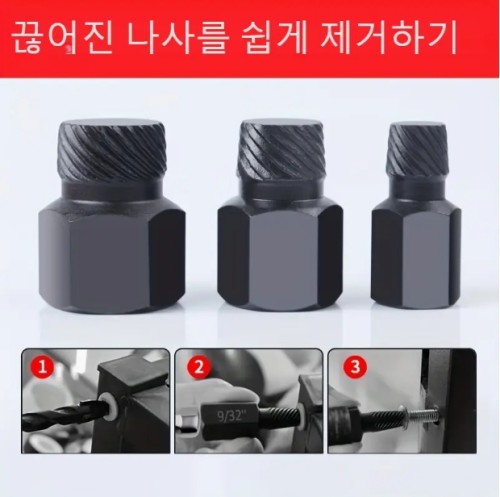 끊어진 나사를 쉽게 제거하기

1

2

9/32"

3