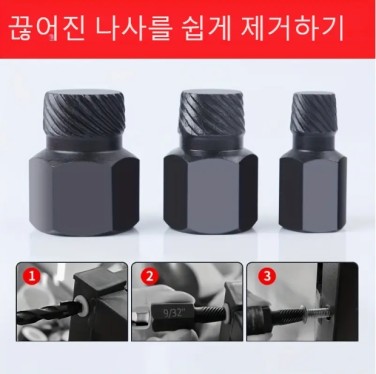 끊어진 나사를 쉽게 제거하기

1

2

9/32"

3